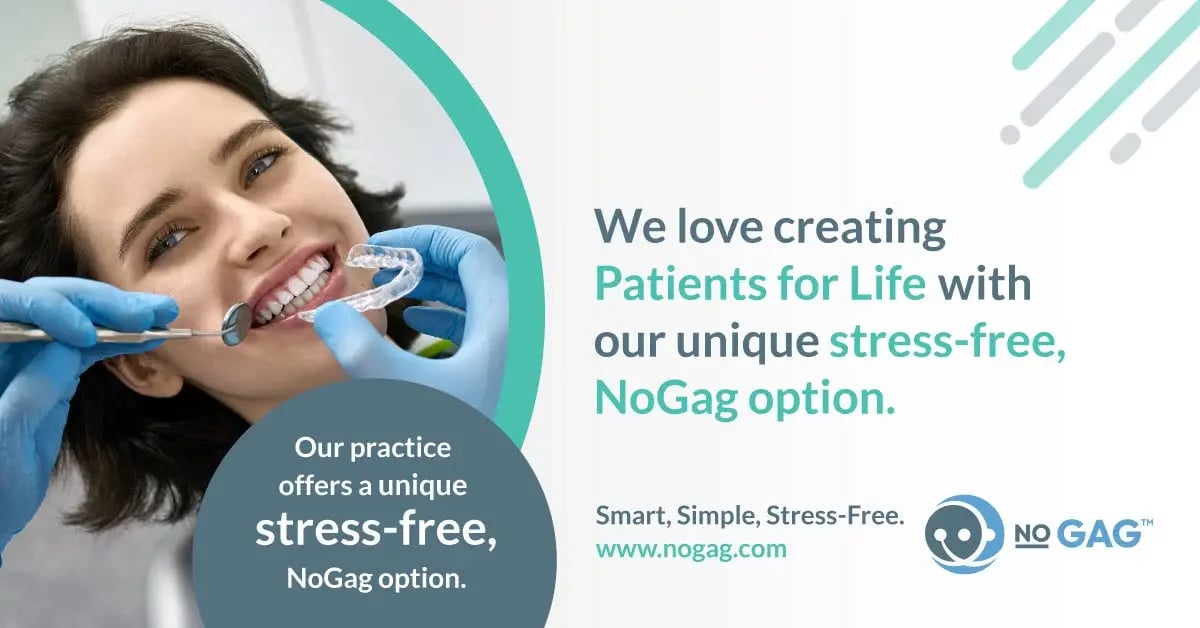 We love creating Patients for Life with our unique stress-free, NoGag option.

Our practice offers a unique stress-free, NoGag option.

Smart, Simple, Stress-Free.
www.nogag.com

NO GAG™